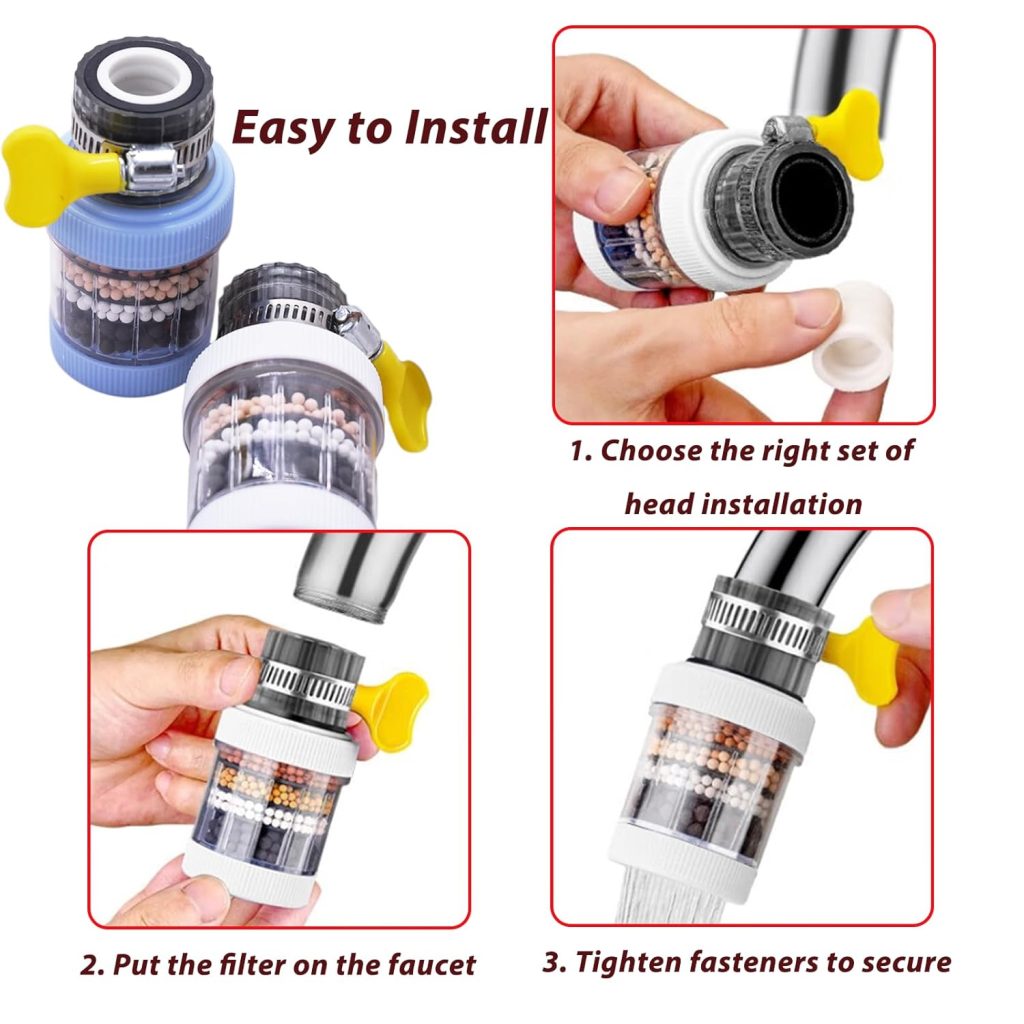 Easy to Install

1. Choose the right set of head installation

2. Put the filter on the faucet

3. Tighten fasteners to secure